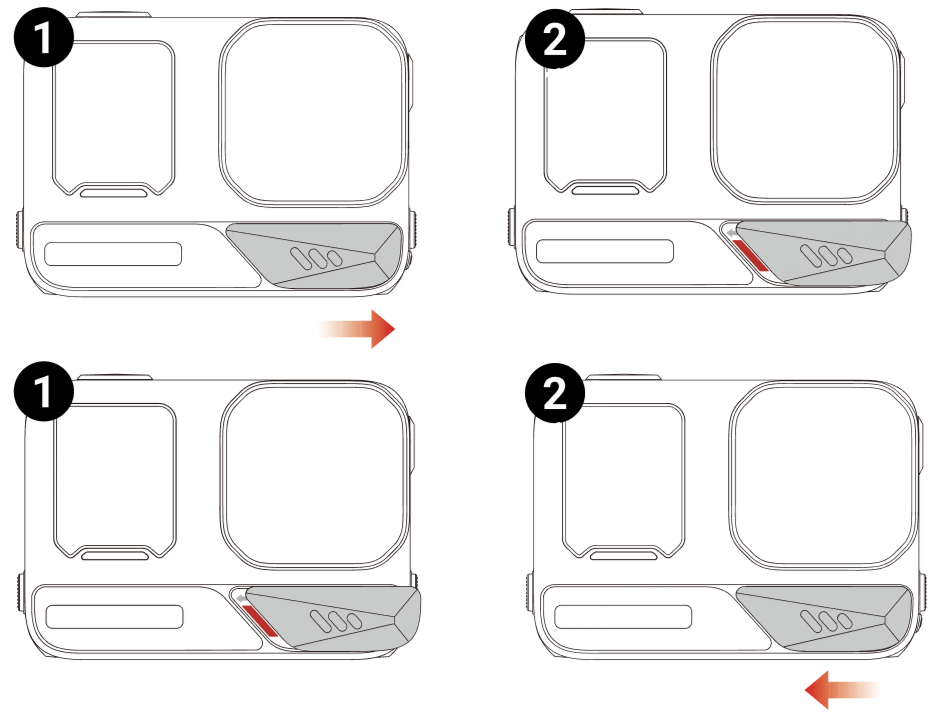 1
2
1
2